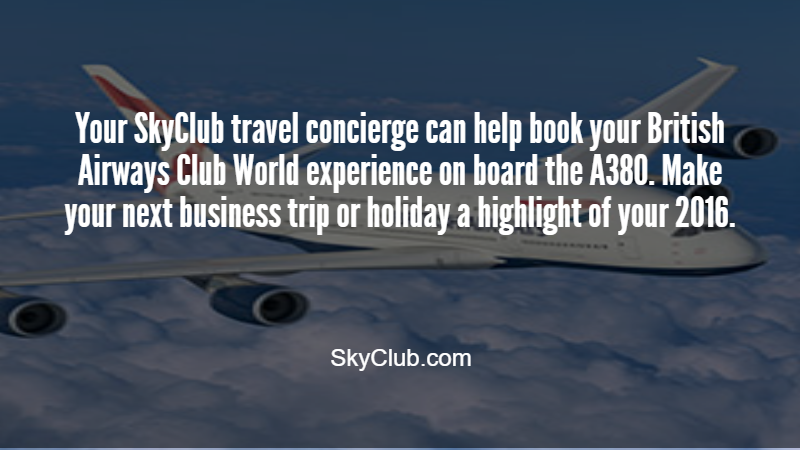 Your SkyClub travel concierge can help book your British Airways Club World experience on board the A380. Make your next business trip or holiday a highlight of your 2016.

SkyClub.com