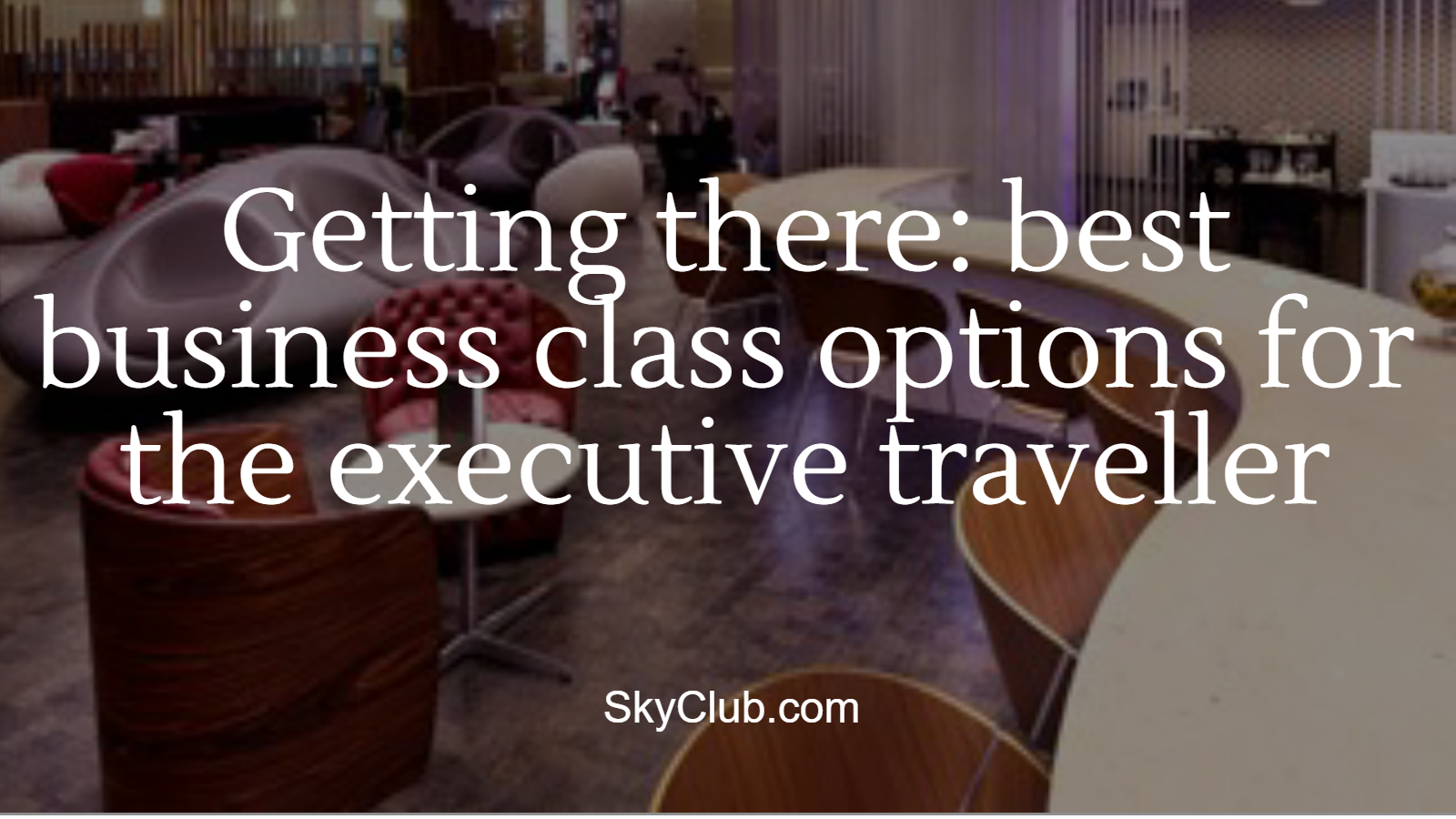 Getting there: best business class options for the executive traveller

SkyClub.com