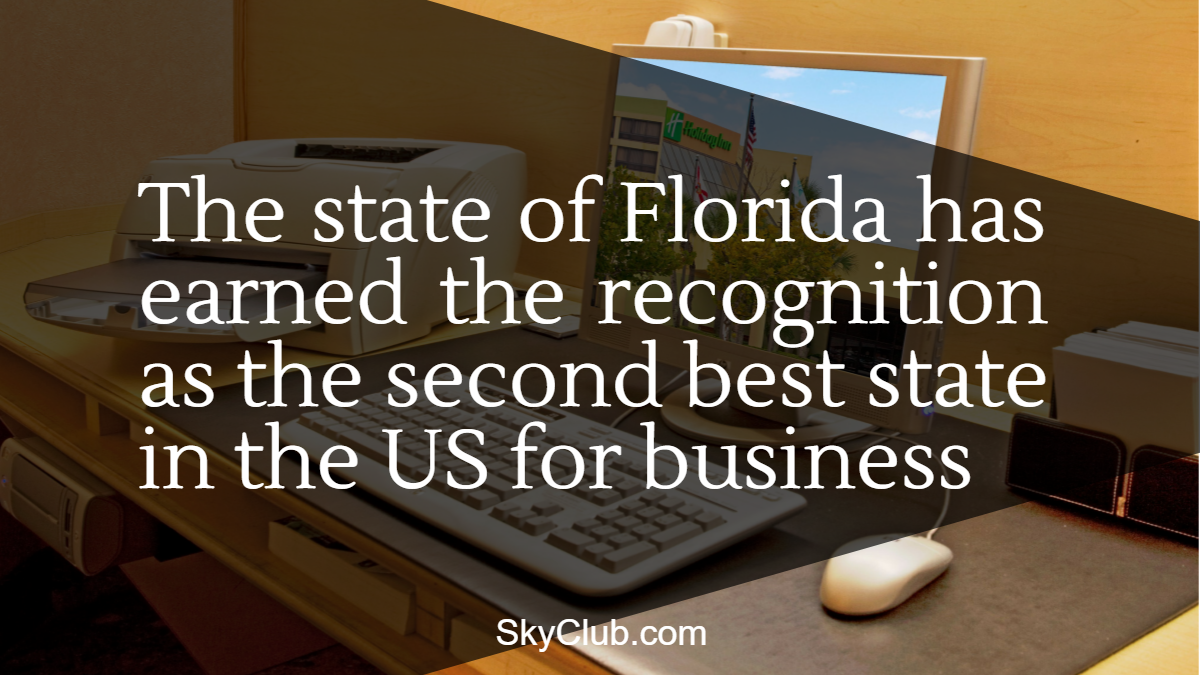 Holiday Inn

The state of Florida has earned the recognition as the second best state in the US for business

SkyClub.com