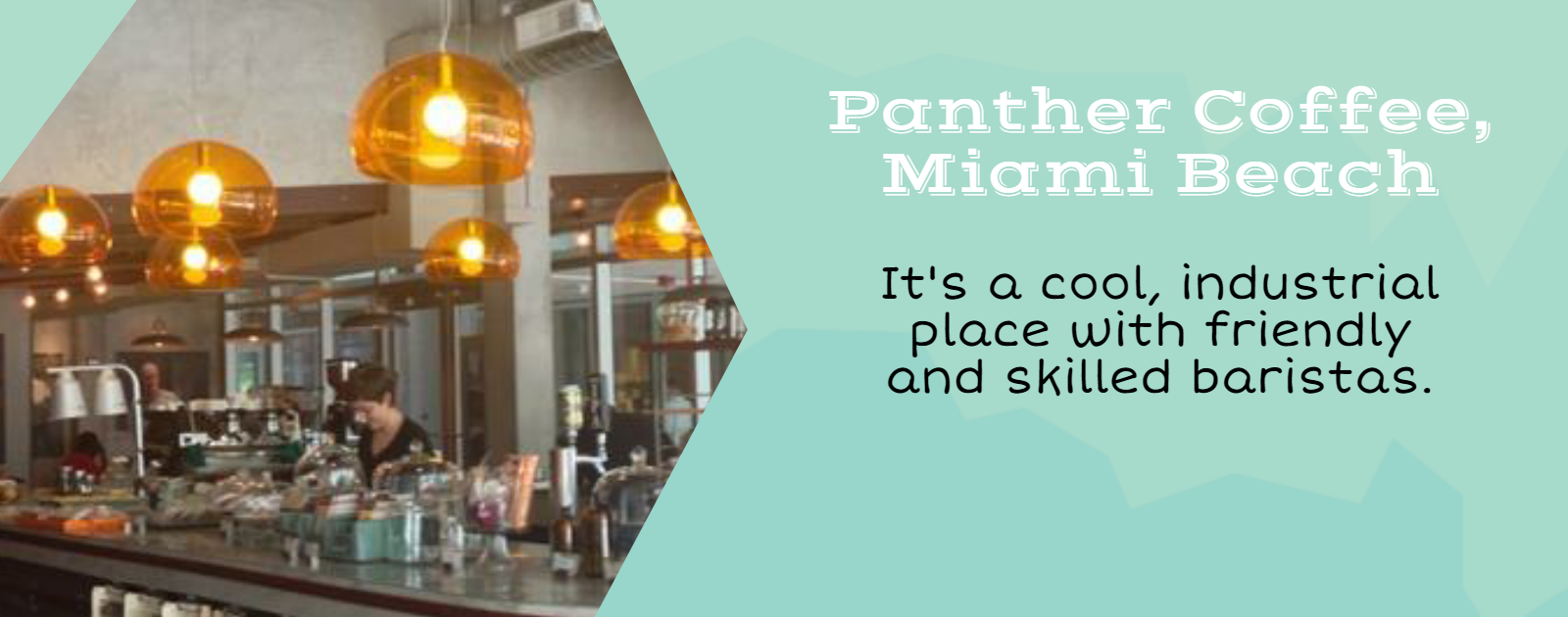 Panther Coffee, Miami Beach

It's a cool, industrial place with friendly and skilled baristas.