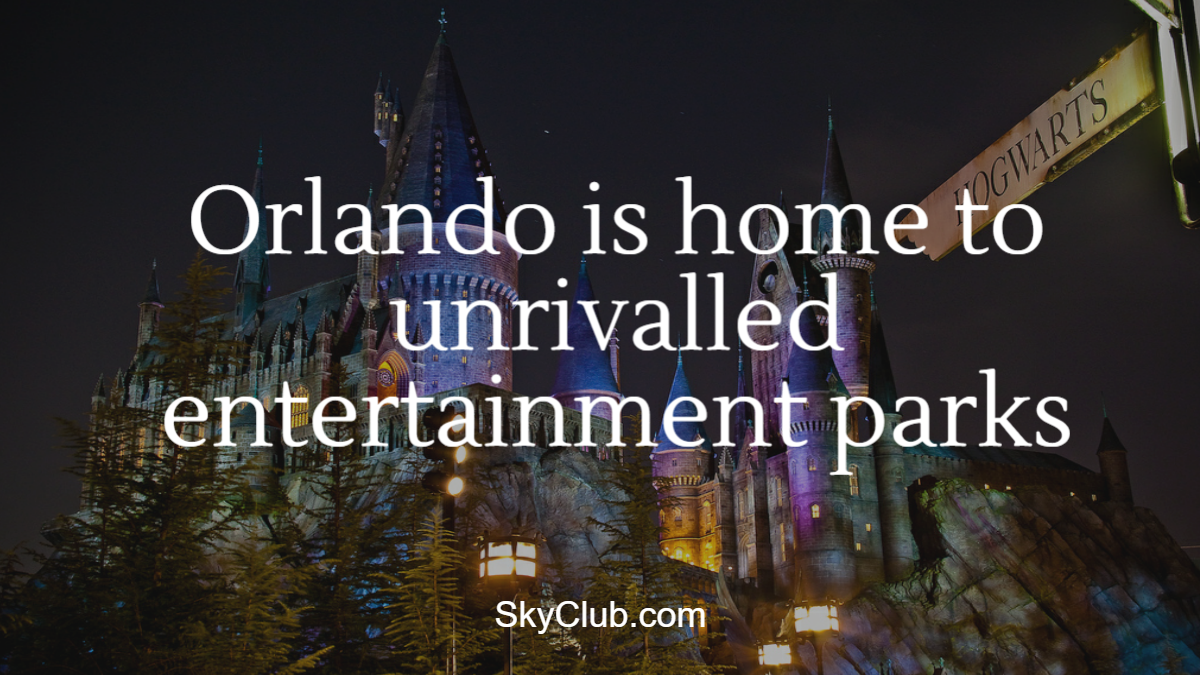 HOGWARTS

Orlando is home to unrivalled entertainment parks

SkyClub.com