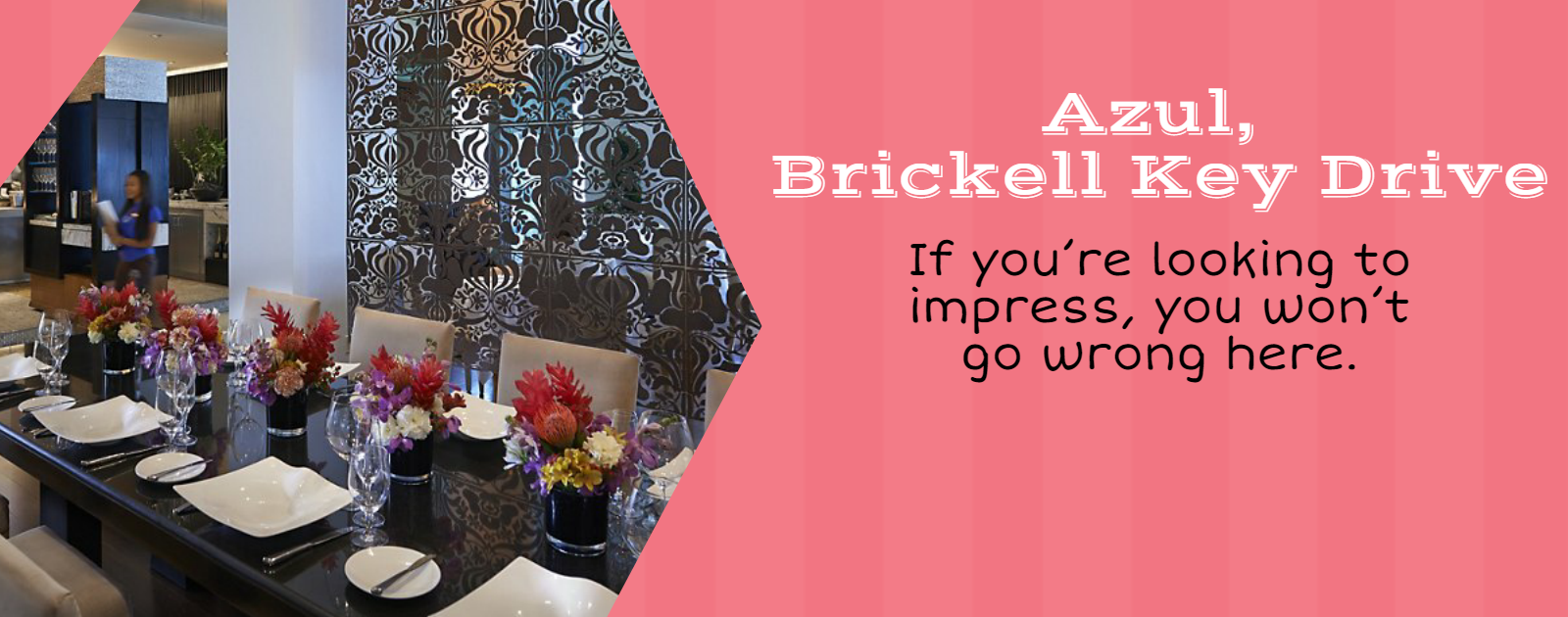 Azul,
Brickell Key Drive

If you're looking to impress, you won't go wrong here.