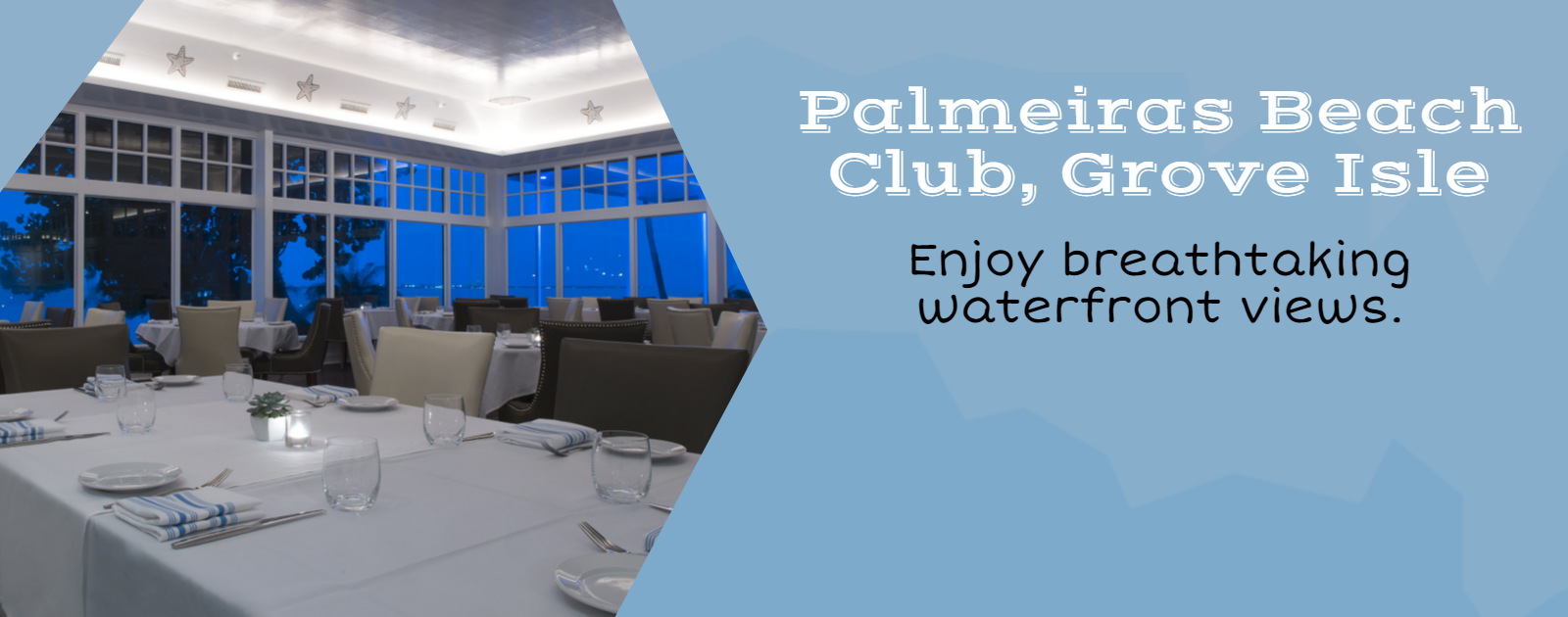 Palmeiras Beach Club, Grove Isle

Enjoy breathtaking waterfront views.