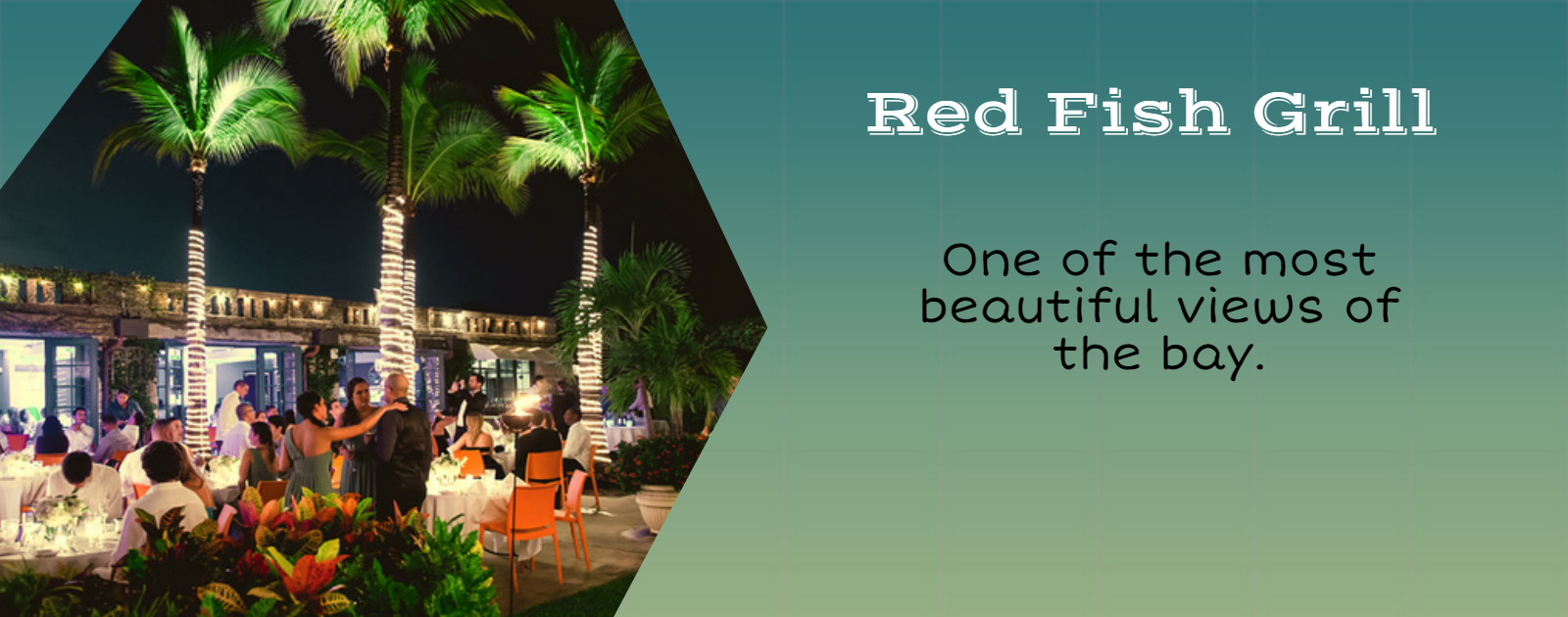 Red Fish Grill

One of the most beautiful views of the bay.