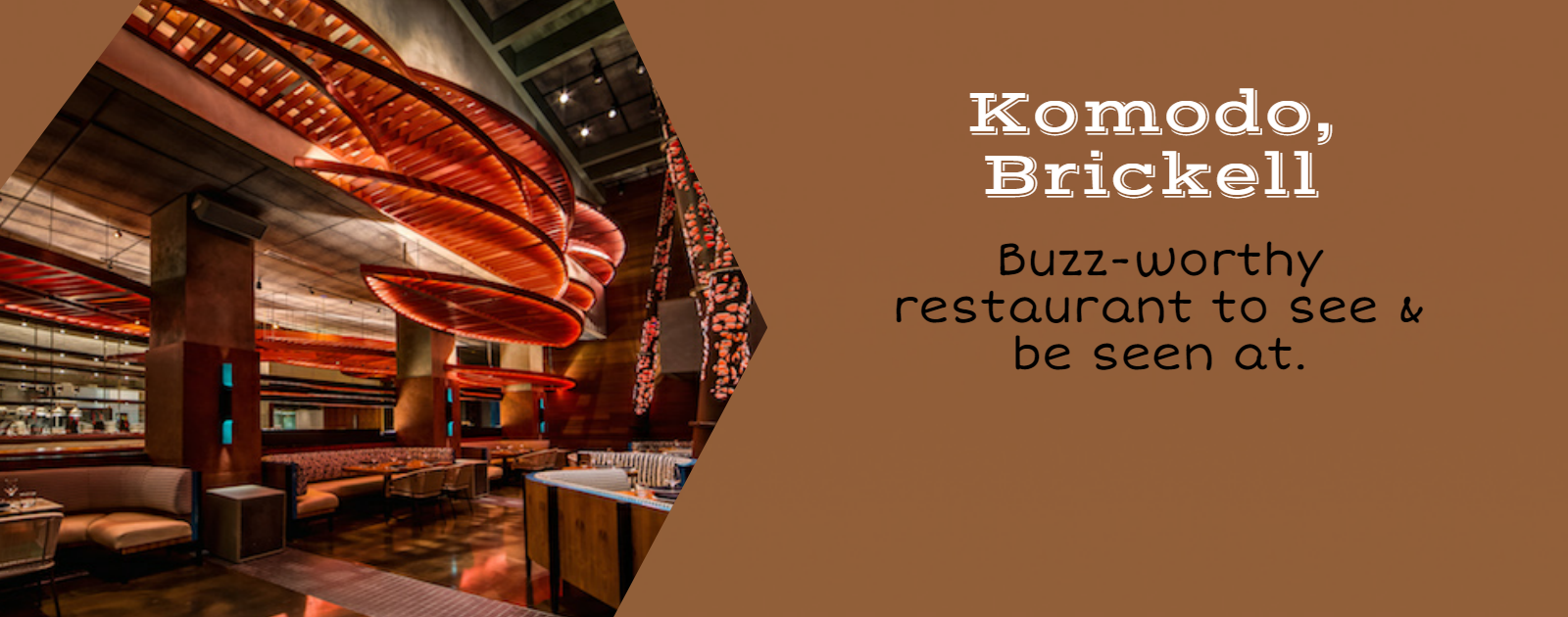 Komodo, Brickell

Buzz-worthy restaurant to see & be seen at.