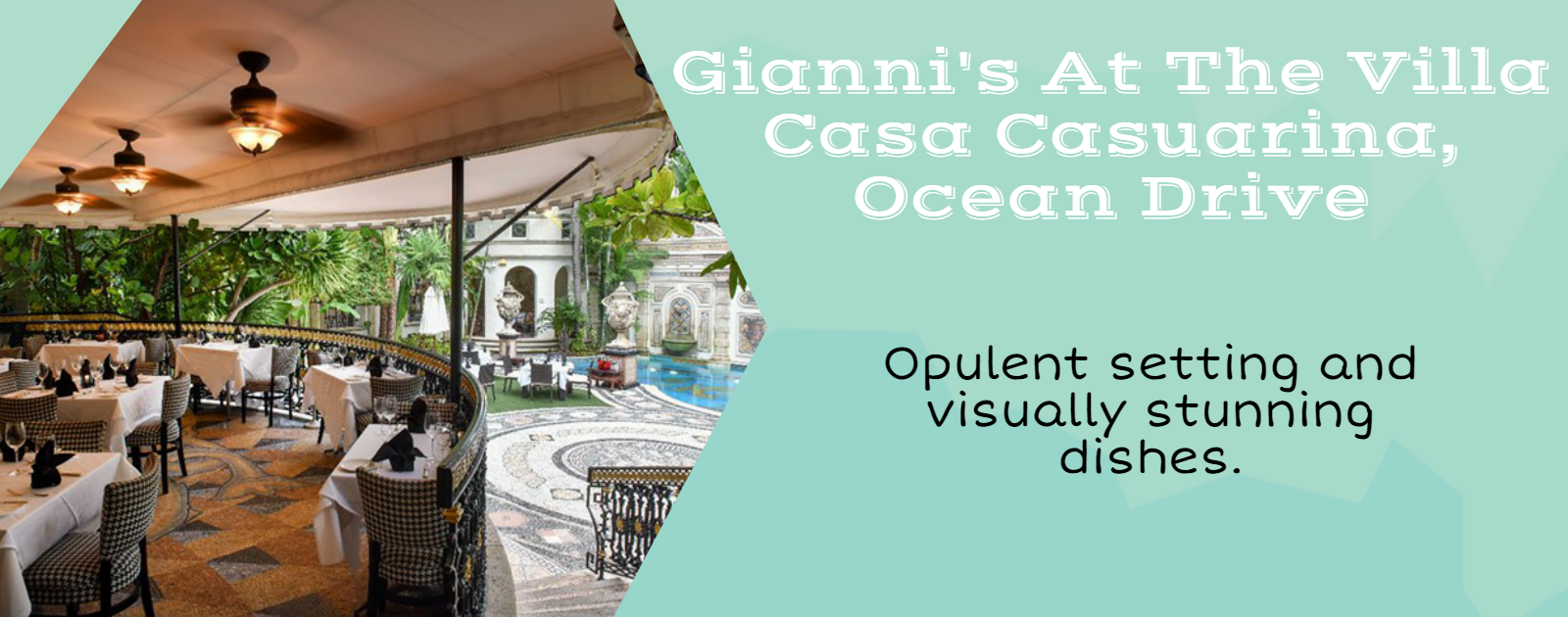 Gianni's At The Villa Casa Casuarina, Ocean Drive

Opulent setting and visually stunning dishes.