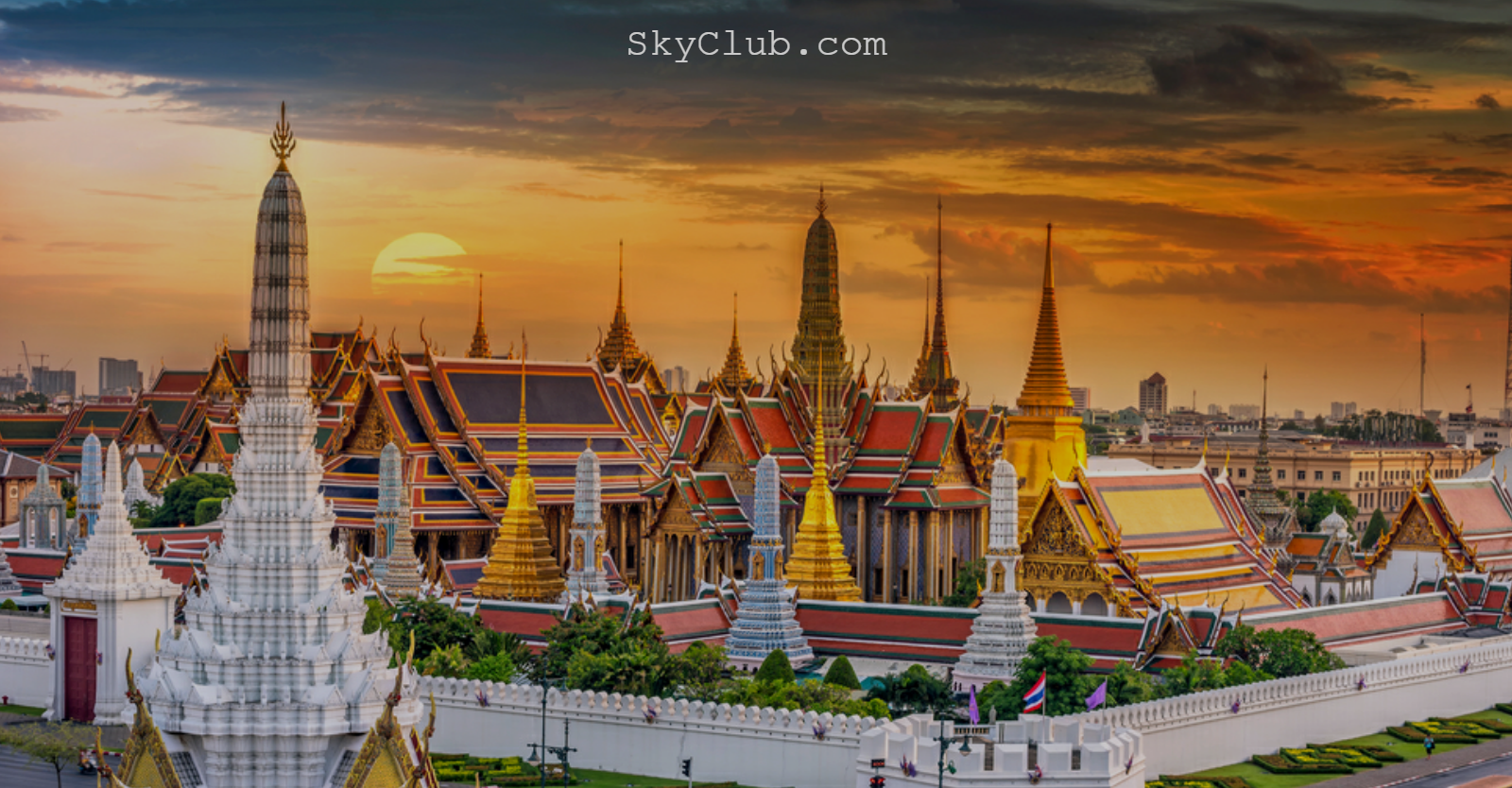 SkyClub.com